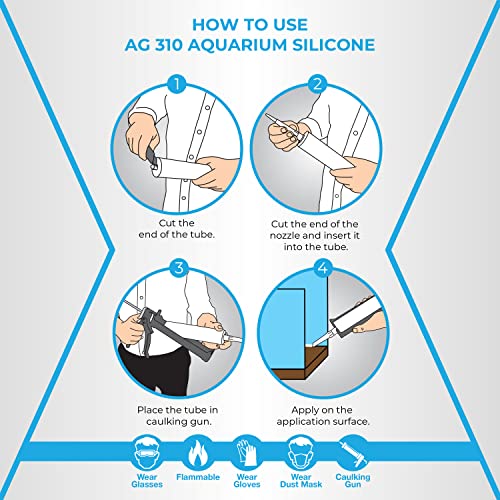 HOW TO USE
AG 310 AQUARIUM SILICONE

1

Cut the end of the tube.

2

Cut the end of the nozzle and insert it into the tube.

3

Place the tube in caulking gun.

4

Apply on the application surface.

Wear Glasses

Flammable

Wear Gloves

Wear Dust Mask

Caulking Gun