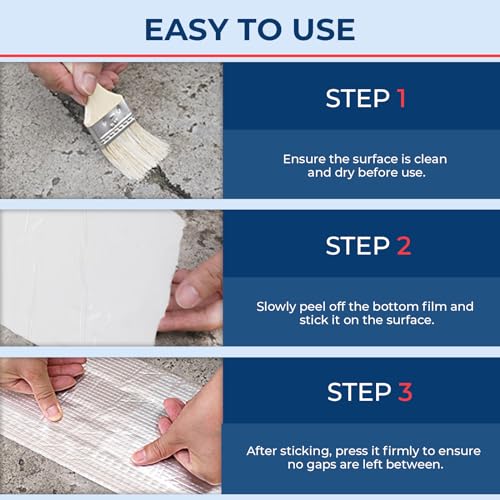 EASY TO USE

STEP 1

Ensure the surface is clean and dry before use.

STEP 2

Slowly peel off the bottom film and stick it on the surface.

STEP 3

After sticking, press it firmly to ensure no gaps are left between.