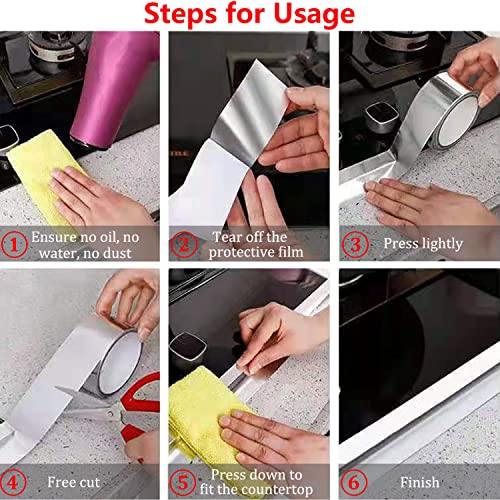 Steps for Usage

1 Ensure no oil, no water, no dust

2 Tear off the protective film

3 Press lightly

4 Free cut

5 Press down to fit the countertop

6 Finish