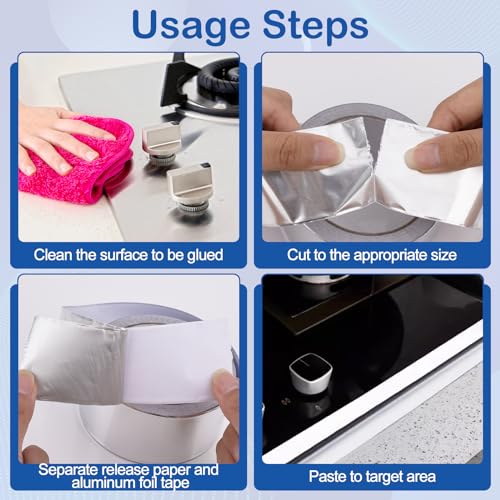 Usage Steps

Clean the surface to be glued

Cut to the appropriate size

Separate release paper and aluminum foil tape

Paste to target area