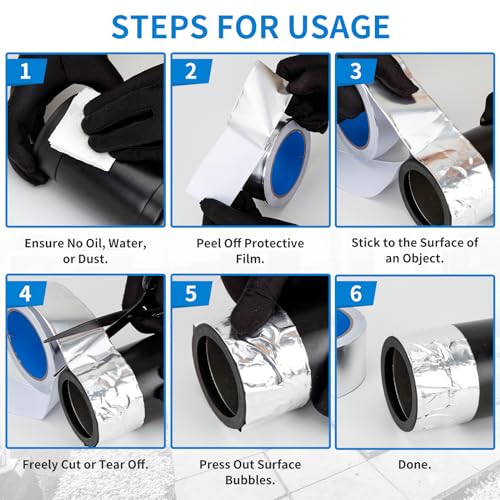 STEPS FOR USAGE

1

Ensure No Oil, Water, or Dust.

2

Peel Off Protective Film.

3

Stick to the Surface of an Object.

4

Freely Cut or Tear Off.

5

Press Out Surface Bubbles.

6

Done.