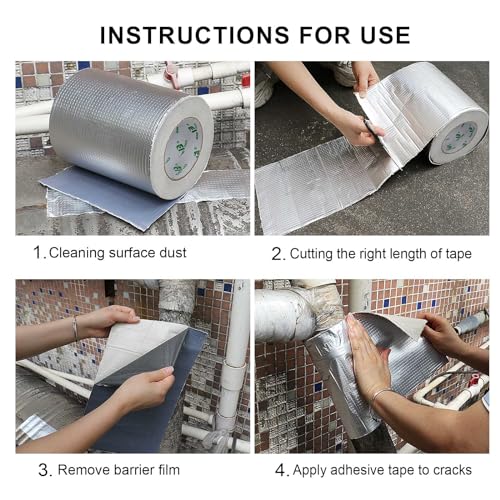 INSTRUCTIONS FOR USE

1. Cleaning surface dust

2. Cutting the right length of tape

3. Remove barrier film

4. Apply adhesive tape to cracks