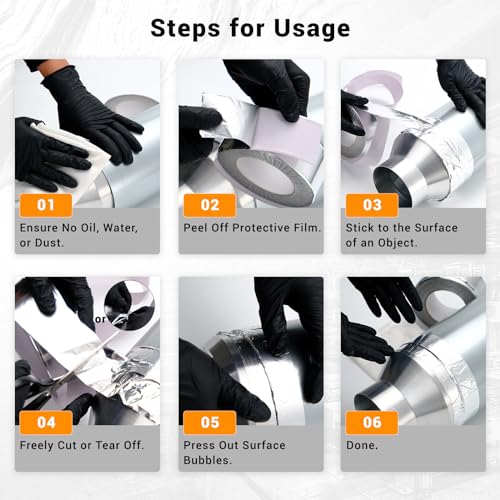 Steps for Usage

01
Ensure No Oil, Water, or Dust.

02
Peel Off Protective Film.

03
Stick to the Surface of an Object.

or

04
Freely Cut or Tear Off.

05
Press Out Surface Bubbles.

06
Done.