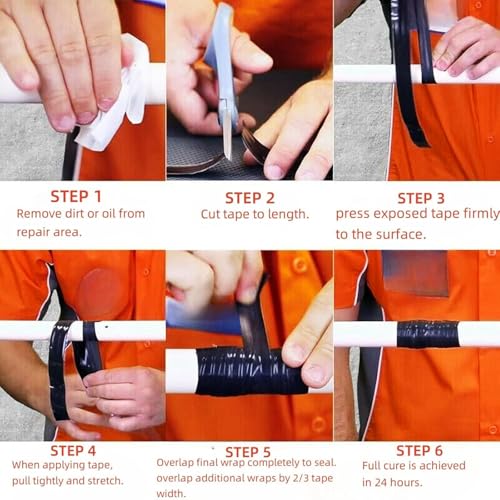 STEP 1
Remove dirt or oil from repair area.

STEP 2
Cut tape to length.

STEP 3
press exposed tape firmly to the surface.

STEP 4
When applying tape, pull tightly and stretch.

STEP 5
Overlap final wrap completely to seal. overlap additional wraps by 2/3 tape width.

STEP 6
Full cure is achieved in 24 hours.