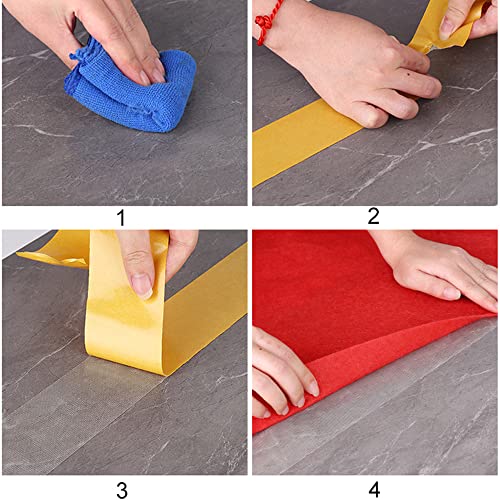 1

2

3

4