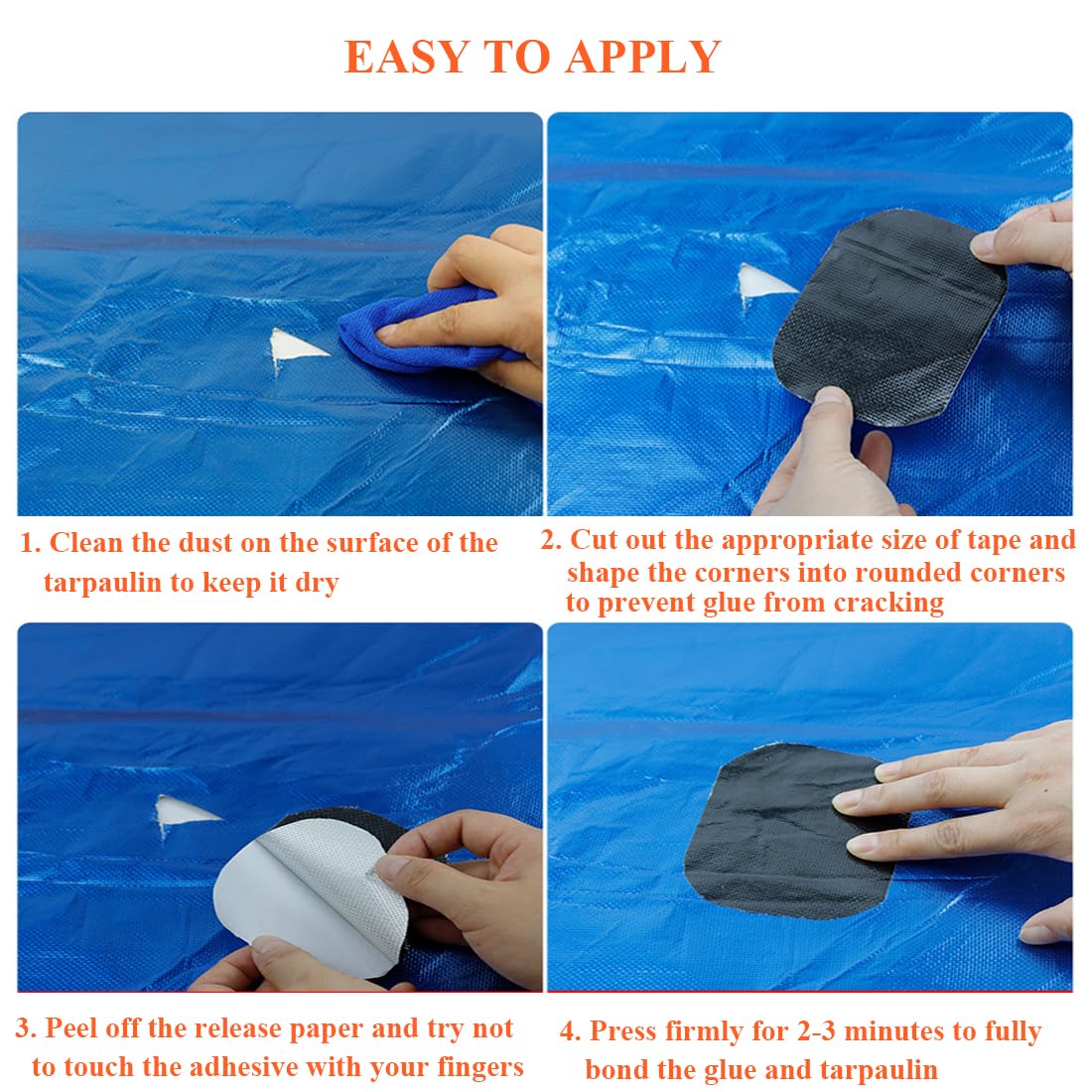 EASY TO APPLY

1. Clean the dust on the surface of the tarpaulin to keep it dry

2. Cut out the appropriate size of tape and shape the corners into rounded corners to prevent glue from cracking

3. Peel off the release paper and try not to touch the adhesive with your fingers

4. Press firmly for 2-3 minutes to fully bond the glue and tarpaulin