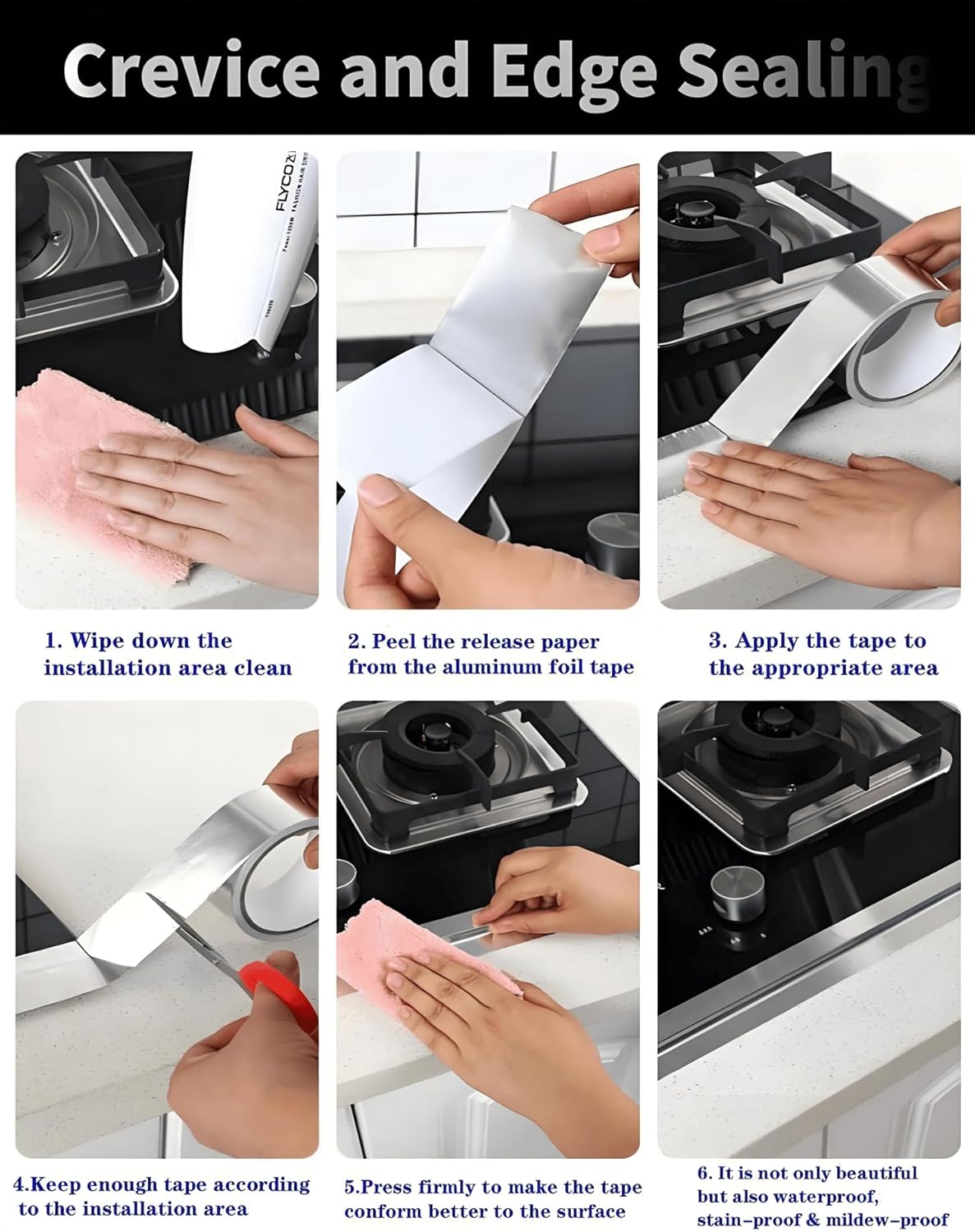 Crevice and Edge Sealing

FLYCO

1. Wipe down the installation area clean

2. Peel the release paper from the aluminum foil tape

3. Apply the tape to the appropriate area

4.Keep enough tape according to the installation area

5.Press firmly to make the tape conform better to the surface

6. It is not only beautiful but also waterproof, stain-proof & mildew-proof