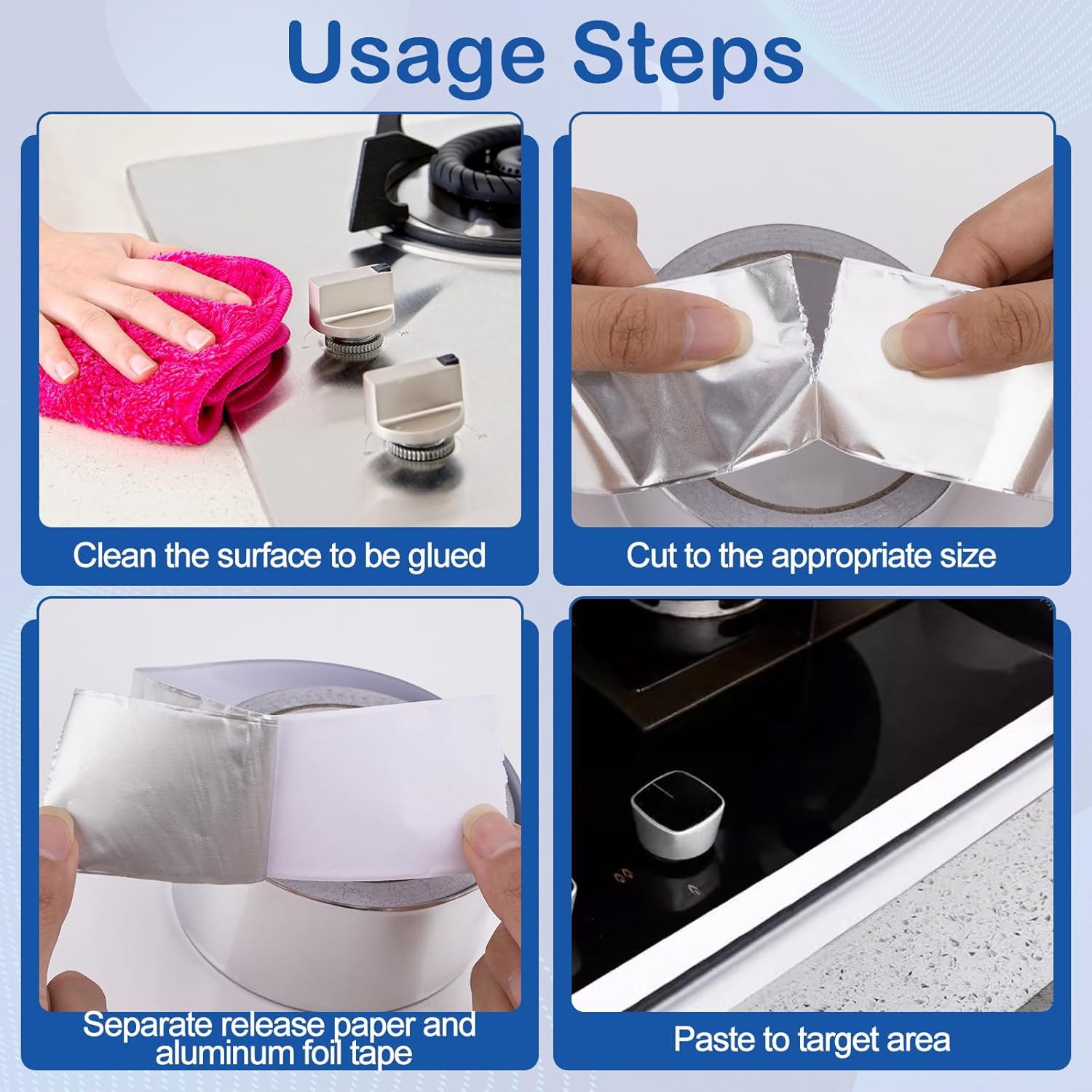 Usage Steps

Clean the surface to be glued

Cut to the appropriate size

Separate release paper and aluminum foil tape

Paste to target area