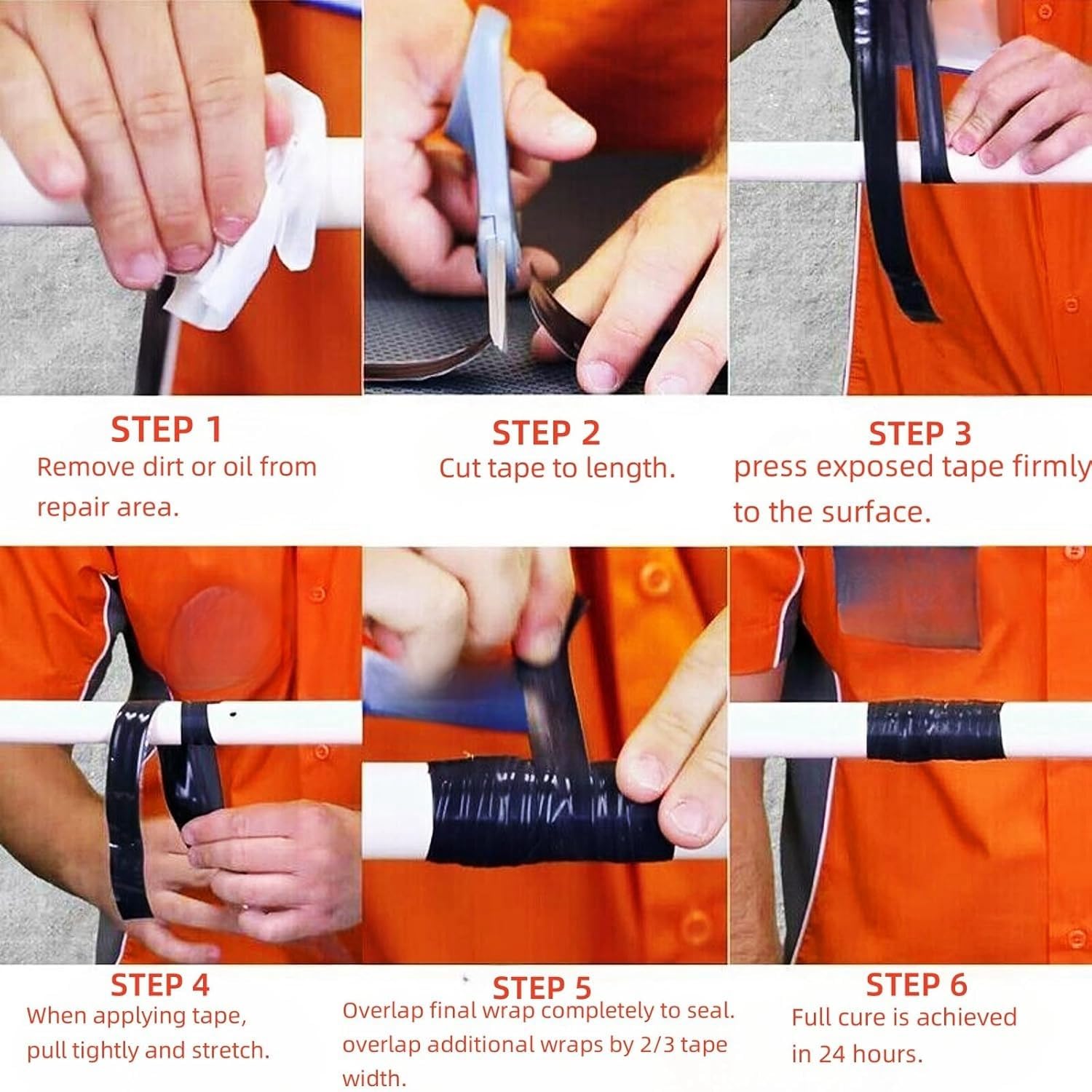 STEP 1
Remove dirt or oil from repair area.

STEP 2
Cut tape to length.

STEP 3
press exposed tape firmly to the surface.

STEP 4
When applying tape, pull tightly and stretch.

STEP 5
Overlap final wrap completely to seal. overlap additional wraps by 2/3 tape width.

STEP 6
Full cure is achieved in 24 hours.