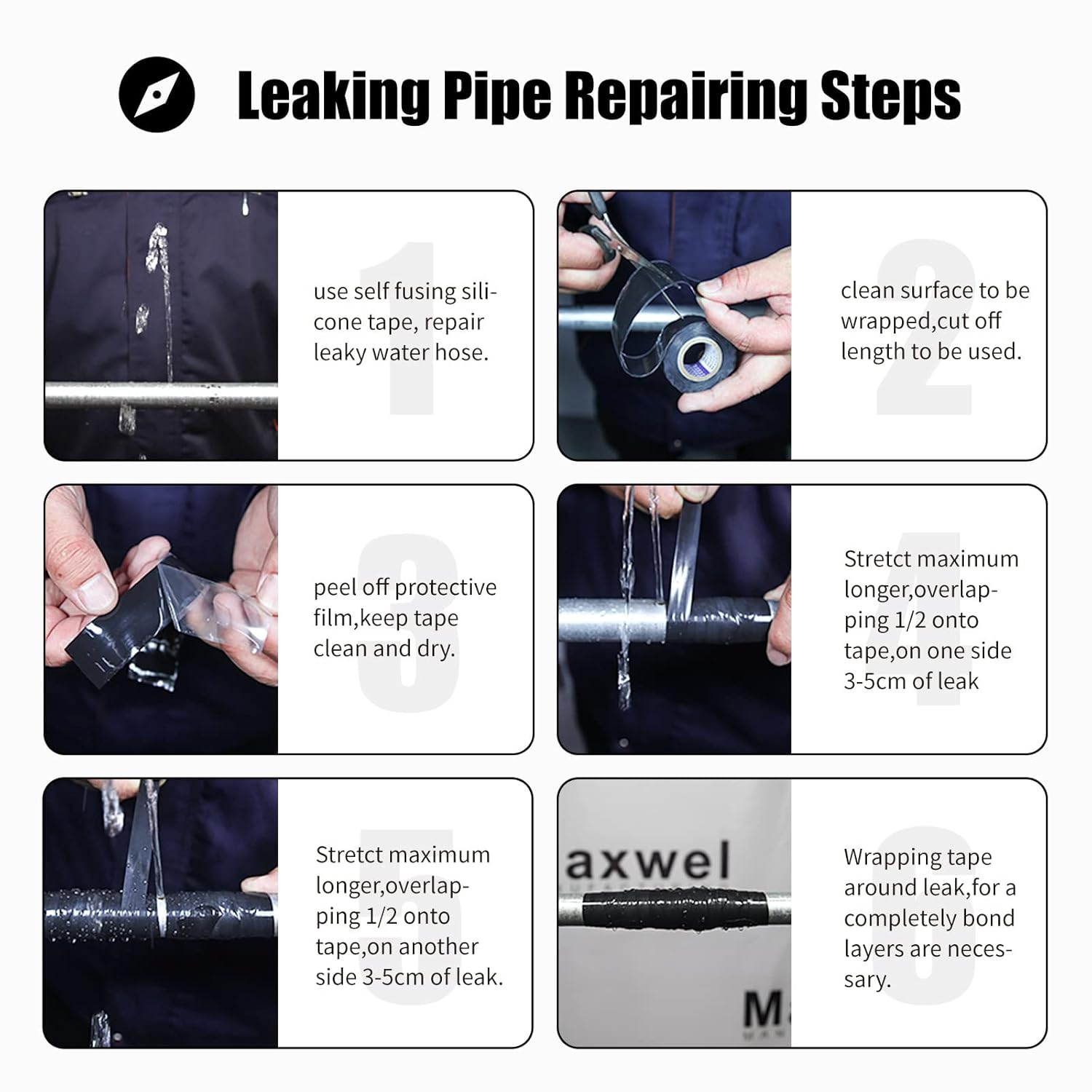 Leaking Pipe Repairing Steps

1

use self fusing silicone tape, repair leaky water hose.

2

clean surface to be wrapped,cut off length to be used.

3

peel off protective film,keep tape clean and dry.

4

Stretct maximum longer,overlapping 1/2 onto tape,on one side 3-5cm of leak

5

Stretct maximum longer,overlapping 1/2 onto tape,on another side 3-5cm of leak.

axwel

Ma

6

Wrapping tape around leak,for a completely bond layers are necessary.