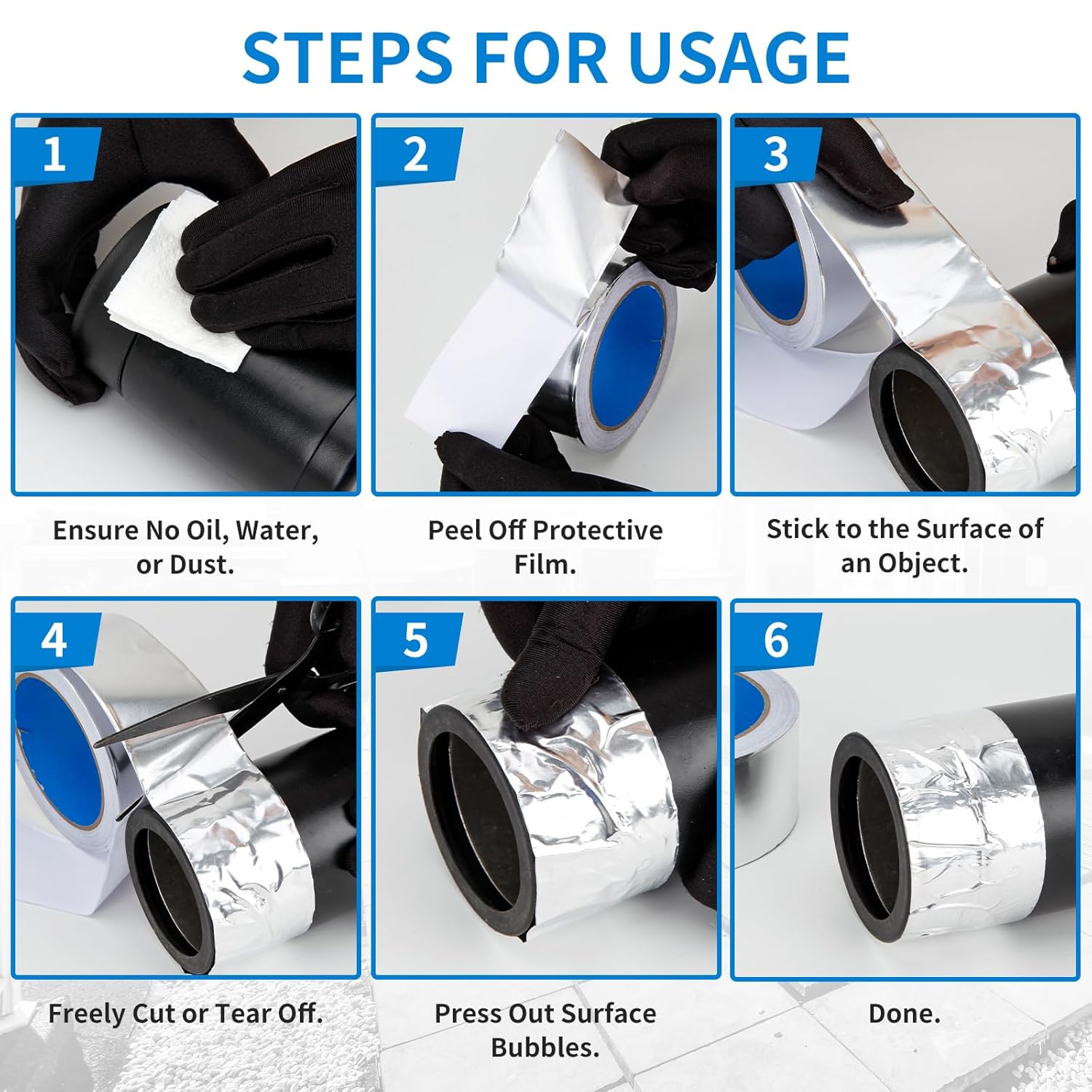 STEPS FOR USAGE

1

Ensure No Oil, Water, or Dust.

2

Peel Off Protective Film.

3

Stick to the Surface of an Object.

4

Freely Cut or Tear Off.

5

Press Out Surface Bubbles.

6

Done.