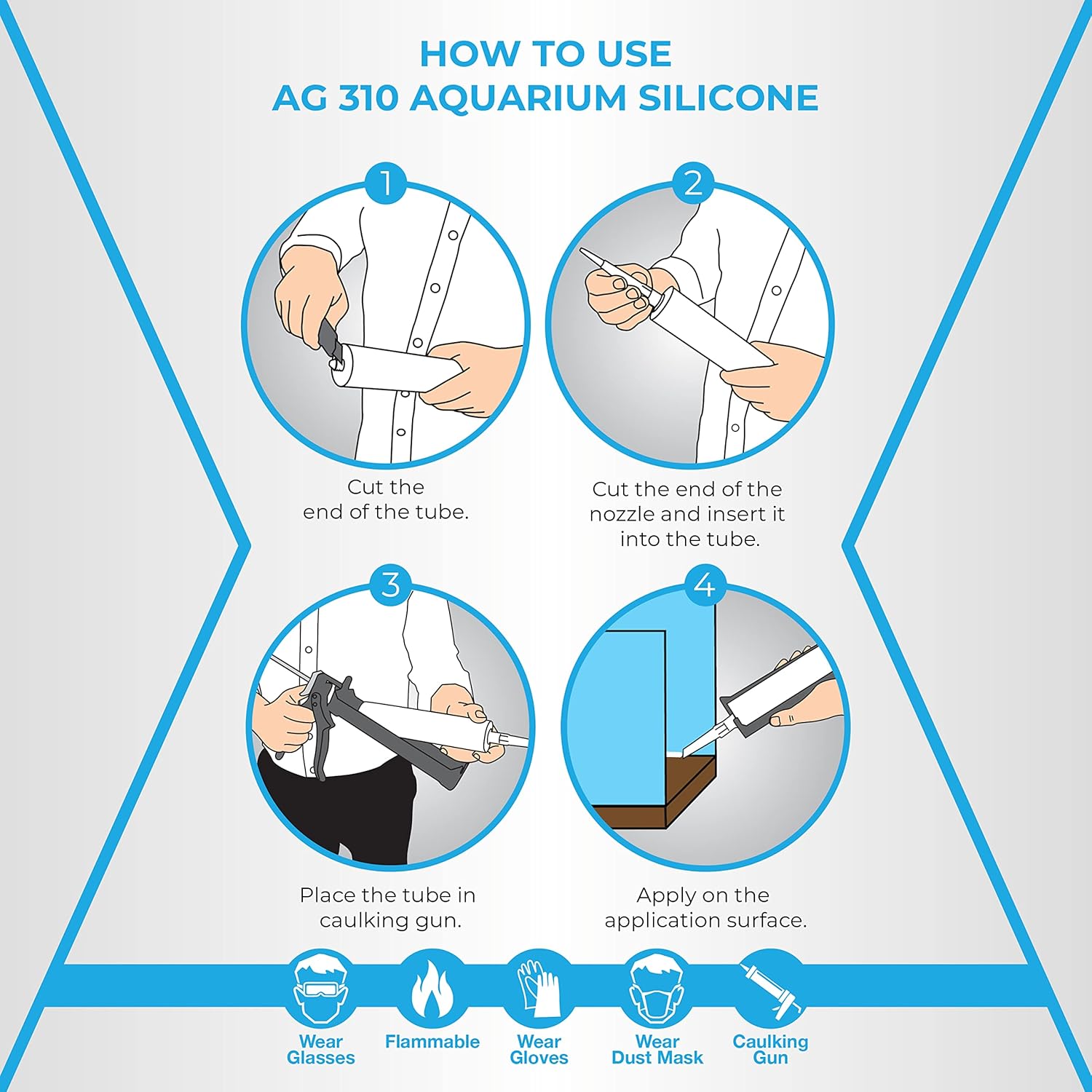 HOW TO USE
AG 310 AQUARIUM SILICONE

1

Cut the end of the tube.

2

Cut the end of the nozzle and insert it into the tube.

3

Place the tube in caulking gun.

4

Apply on the application surface.

Wear Glasses

Flammable

Wear Gloves

Wear Dust Mask

Caulking Gun