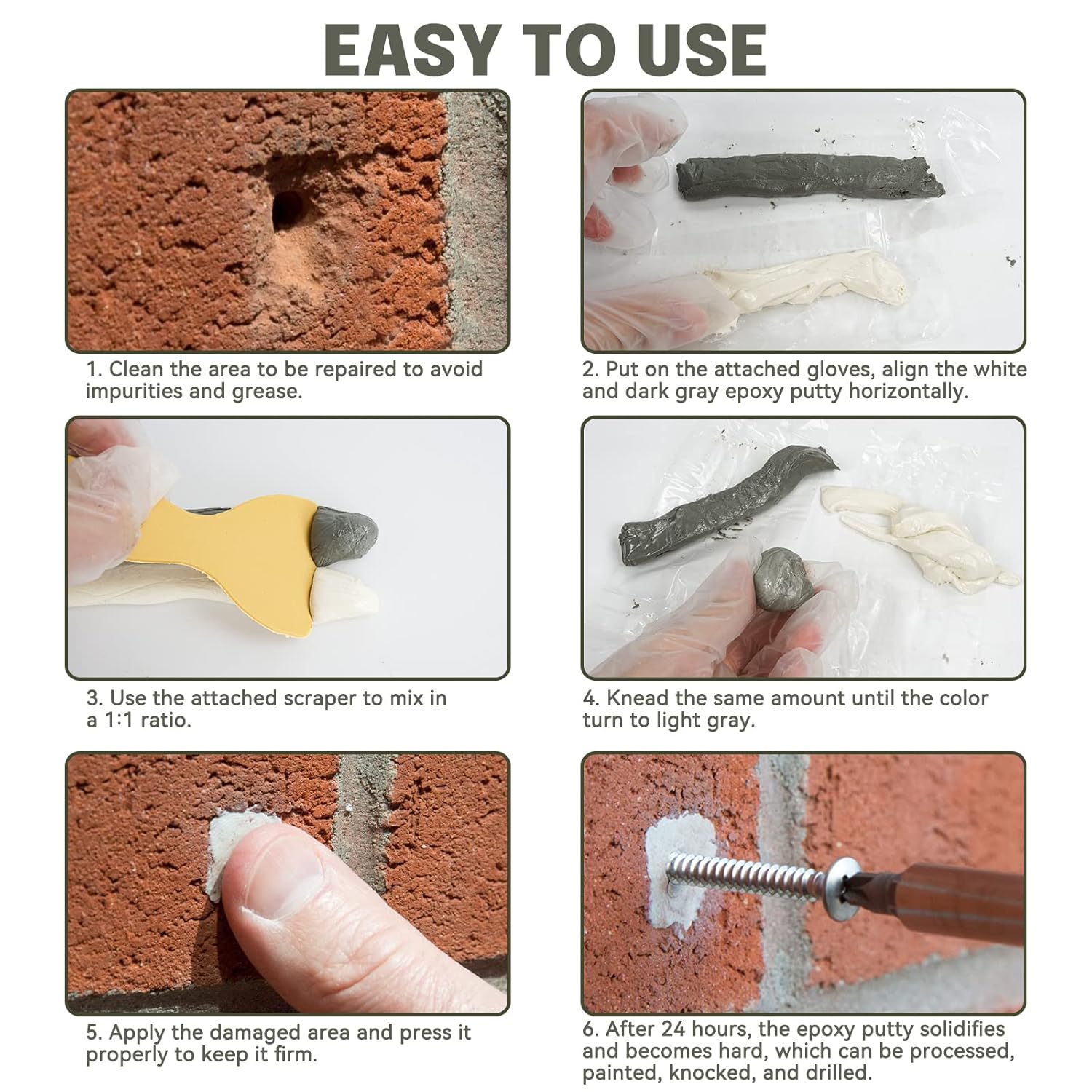 EASY TO USE

1. Clean the area to be repaired to avoid impurities and grease.

2. Put on the attached gloves, align the white and dark gray epoxy putty horizontally.

3. Use the attached scraper to mix in a 1:1 ratio.

4. Knead the same amount until the color turn to light gray.

5. Apply the damaged area and press it properly to keep it firm.

6. After 24 hours, the epoxy putty solidifies and becomes hard, which can be processed, painted, knocked, and drilled.