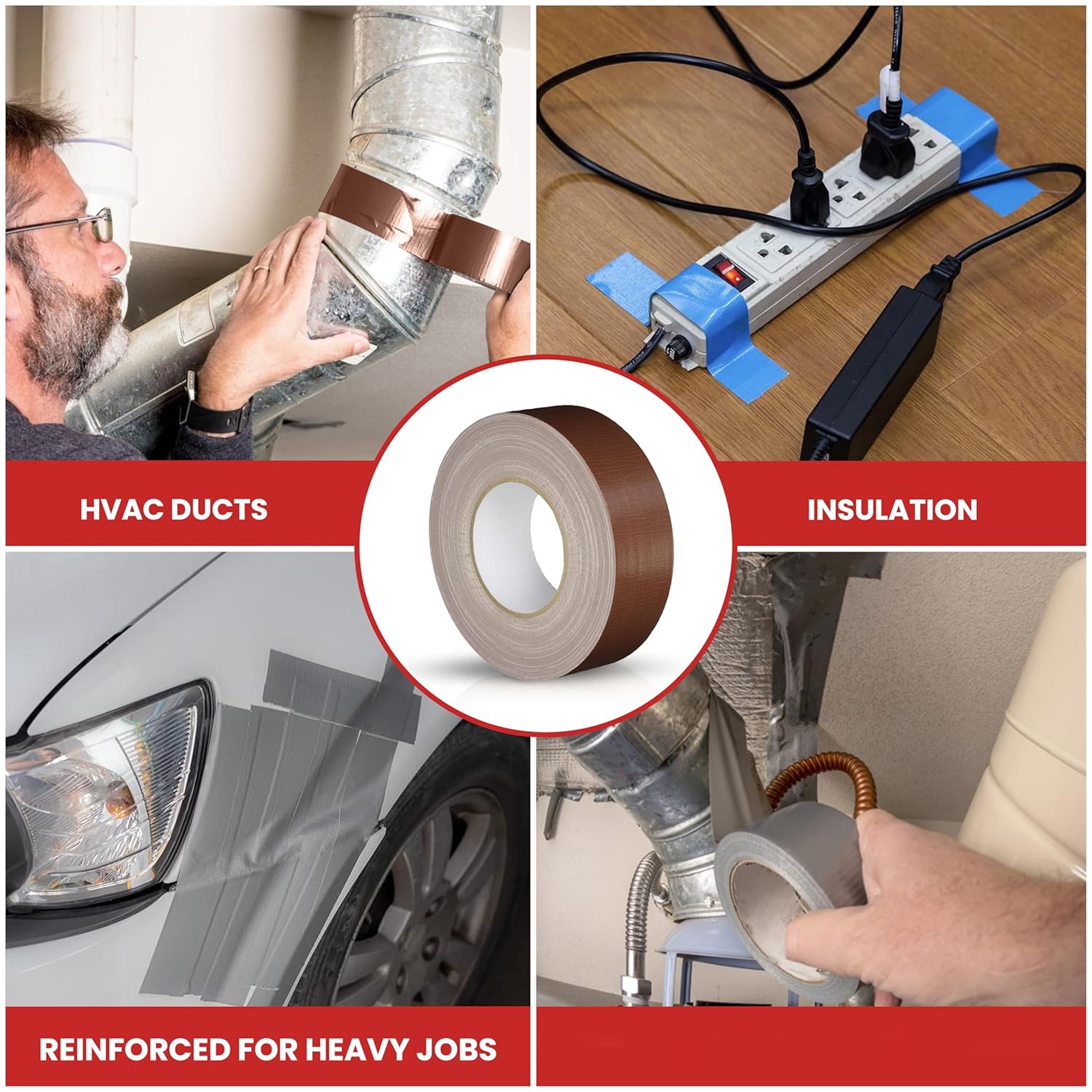 HVAC DUCTS

INSULATION

REINFORCED FOR HEAVY JOBS