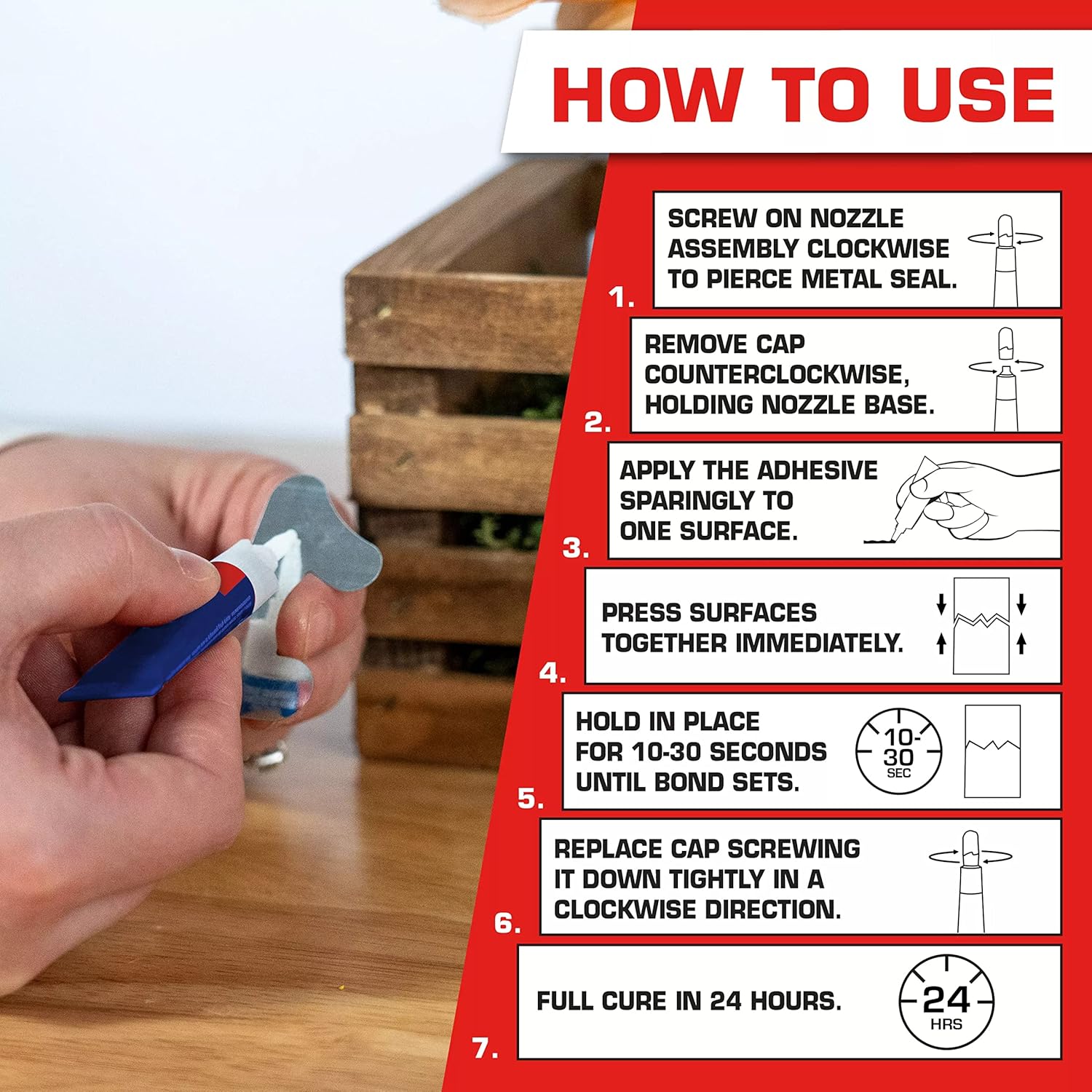 HOW TO USE

1. SCREW ON NOZZLE ASSEMBLY CLOCKWISE TO PIERCE METAL SEAL.

2. REMOVE CAP COUNTERCLOCKWISE, HOLDING NOZZLE BASE.

3. APPLY THE ADHESIVE SPARINGLY TO ONE SURFACE.

4. PRESS SURFACES TOGETHER IMMEDIATELY.

5. HOLD IN PLACE FOR 10-30 SECONDS UNTIL BOND SETS.

10-30 SEC

6. REPLACE CAP SCREWING IT DOWN TIGHTLY IN A CLOCKWISE DIRECTION.

7. FULL CURE IN 24 HOURS.

24 HRS